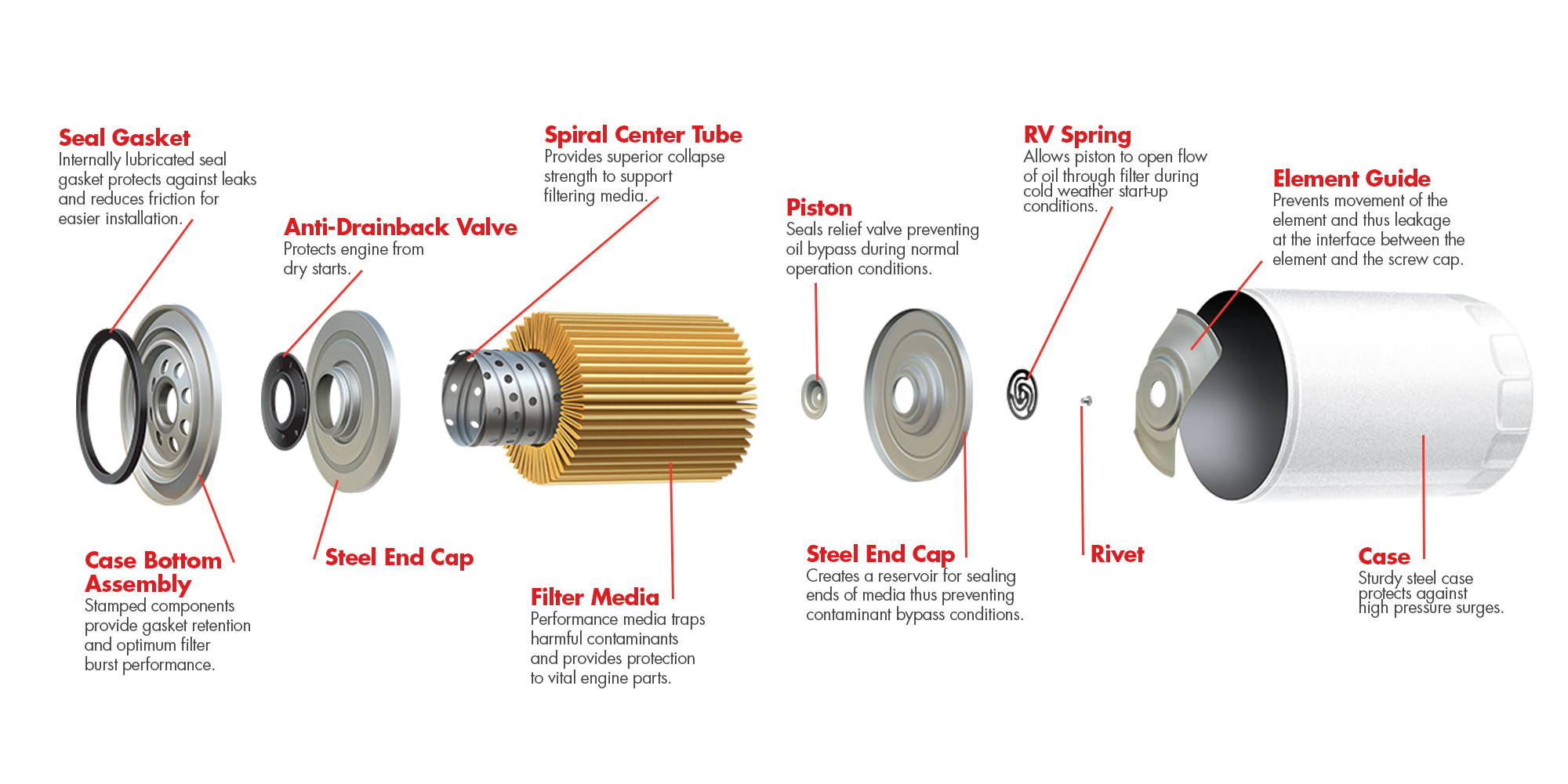 Seal Gasket
Internally lubricated seal gasket protects against leaks and reduces friction for easier installation.

Anti-Drainback Valve
Protects engine from dry starts.

Spiral Center Tube
Provides superior collapse strength to support filtering media.

Piston
Seals relief valve preventing oil bypass during normal operation conditions.

RV Spring
Allows piston to open flow of oil through filter during cold weather start-up conditions.

Element Guide
Prevents movement of the element and thus leakage at the interface between the element and the screw cap.

Case Bottom Assembly
Stamped components provide gasket retention and optimum filter burst performance.

Steel End Cap

Filter Media
Performance media traps harmful contaminants and provides protection to vital engine parts.

Steel End Cap
Creates a reservoir for sealing ends of media thus preventing contaminant bypass conditions.

Rivet

Case
Sturdy steel case protects against high pressure surges.